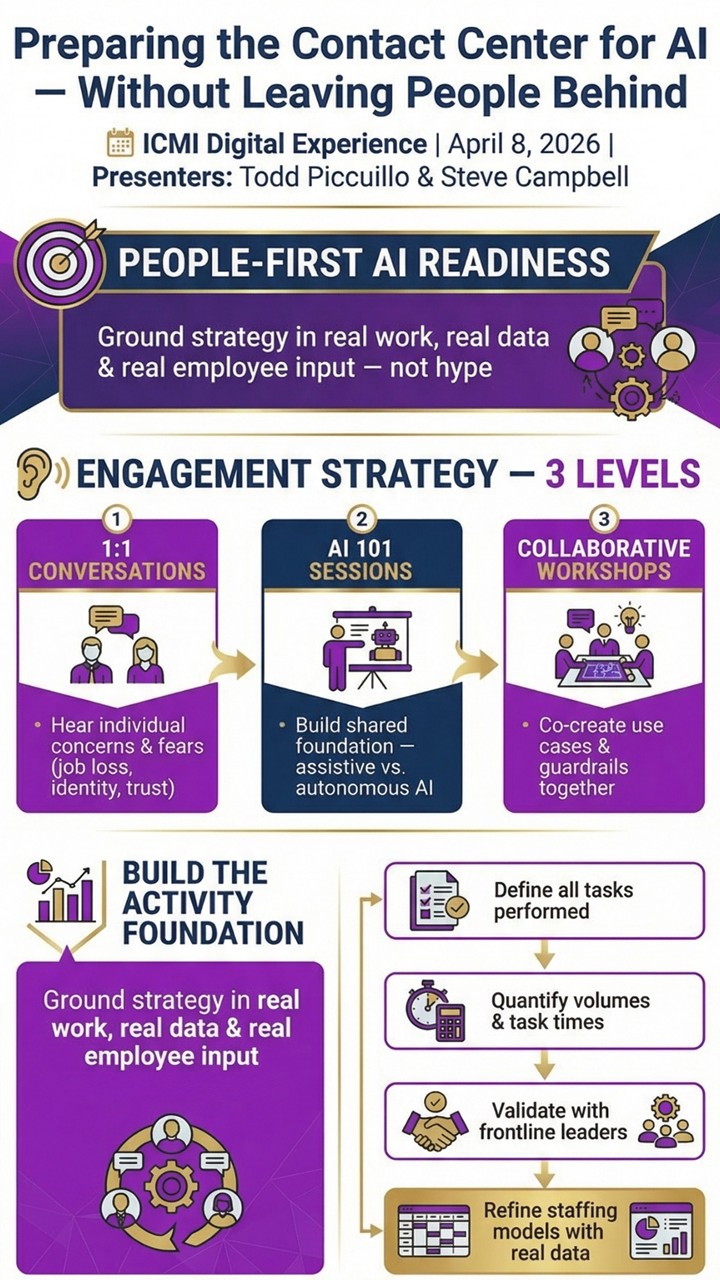 Preparing the Contact Center for AI — Without Leaving People Behind

ICMI Digital Experience | April 8, 2026 | Presenters: Todd Piccuillo & Steve Campbell

PEOPLE-FIRST AI READINESS

Ground strategy in real work, real data & real employee input — not hype

ENGAGEMENT STRATEGY — 3 LEVELS

1
1:1 CONVERSATIONS
• Hear individual concerns & fears (job loss, identity, trust)

2
AI 101 SESSIONS
• Build shared foundation — assistive vs. autonomous AI

3
COLLABORATIVE WORKSHOPS
• Co-create use cases & guardrails together

BUILD THE ACTIVITY FOUNDATION

Ground strategy in real work, real data & real employee input

Define all tasks performed

Quantify volumes & task times

Validate with frontline leaders

Refine staffing models with real data